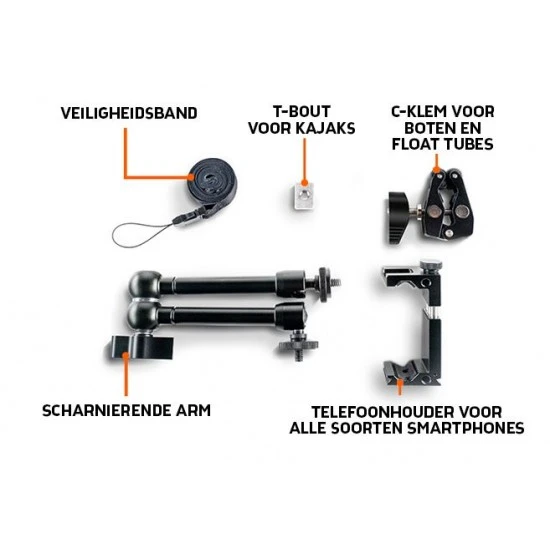 VEILIGHEIDSBAND

T-BOUT
VOOR KAJAKS

C-KLEM VOOR
BOTEN EN
FLOAT TUBES

SCHARNIERENDE ARM

TELEFOONHOUDER VOOR
ALLE SOORTEN SMARTPHONES